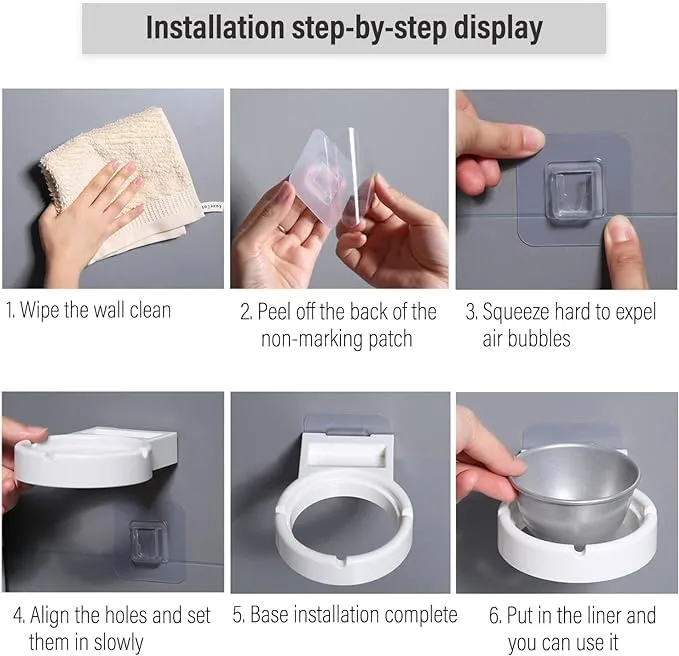 Installation step-by-step display

1. Wipe the wall clean

2. Peel off the back of the non-marking patch

3. Squeeze hard to expel air bubbles

4. Align the holes and set them in slowly

5. Base installation complete

6. Put in the liner and you can use it